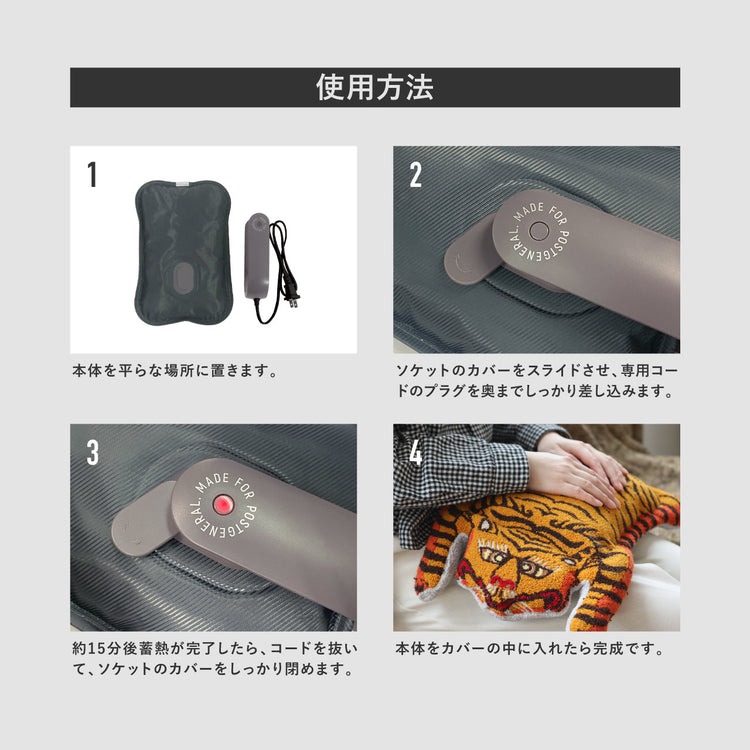 使用方法

1

本体を平らな場所に置きます。

2

MADE FOR POSTGENERAL.

ソケットのカバーをスライドさせ、専用コードのプラグを奥までしっかり差し込みます。

3

MADE FOR POSTGENERAL.

約15分後蓄熱が完了したら、コードを抜いて、ソケットのカバーをしっかり閉めます。

4

本体をカバーの中に入れたら完成です。