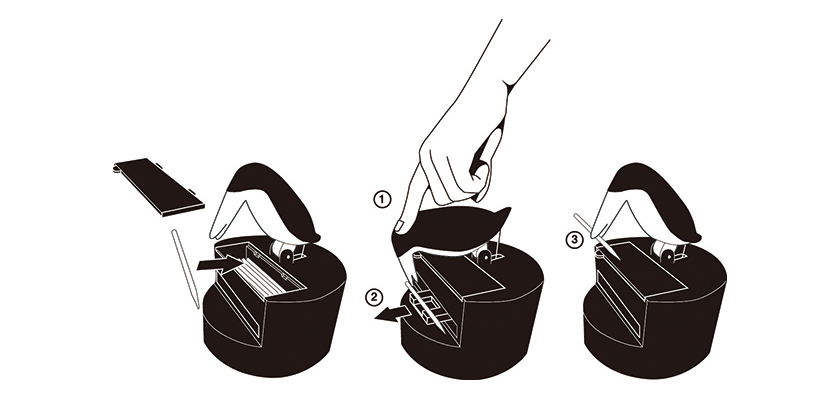 ①
②
③