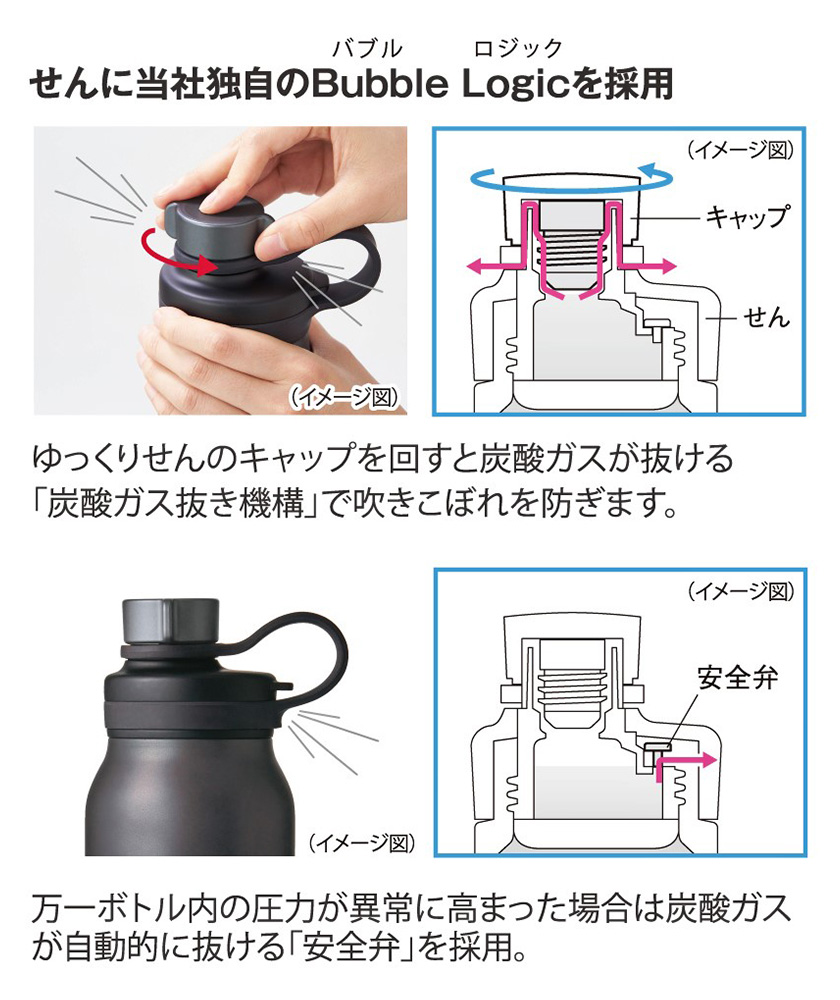 バブル　ロジック
せんに当社独自のBubble Logicを採用

(イメージ図)

(イメージ図)
キャップ
せん

ゆっくりせんのキャップを回すと炭酸ガスが抜ける「炭酸ガス抜き機構」で吹きこぼれを防ぎます。

(イメージ図)

(イメージ図)
安全弁

万一ボトル内の圧力が異常に高まった場合は炭酸ガスが自動的に抜ける「安全弁」を採用。